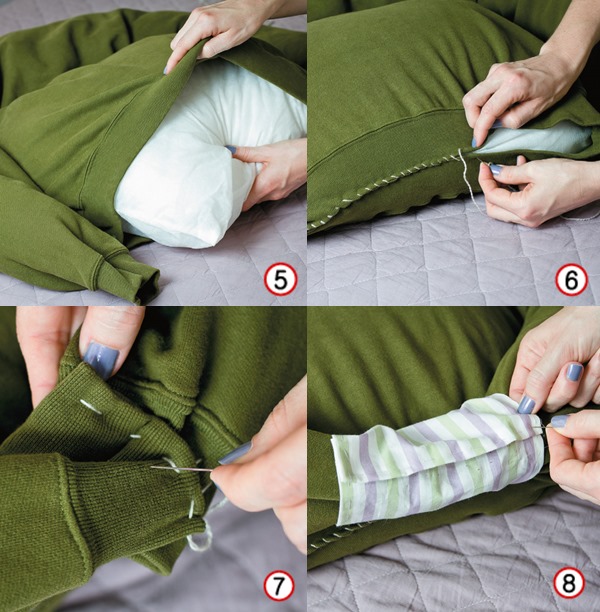 5

6

7

8