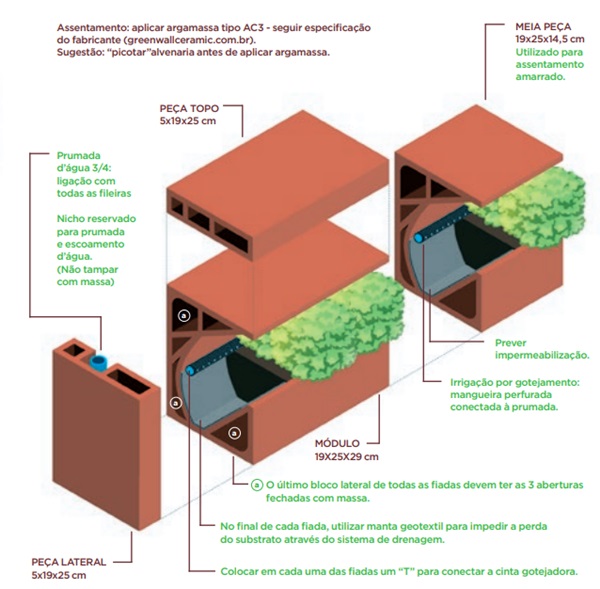 Assentamento: aplicar argamassa tipo AC3 - seguir especificação do fabricante (greenwallceramic.com.br).
Sugestão: "picotar"alvenaria antes de aplicar argamassa.

MEIA PEÇA
19x25x14,5 cm
Utilizado para assentamento amarrado.

PEÇA TOPO
5x19x25 cm

Prumada d'água 3/4: ligação com todas as fileiras

Nicho reservado para prumada e escoamento d'água. (Não tampar com massa)

a

a

a

Prever impermeabilização.

Irrigação por gotejamento: mangueira perfurada conectada à prumada.

MÓDULO
19X25X29 cm

a O último bloco lateral de todas as fiadas devem ter as 3 aberturas fechadas com massa.

No final de cada fiada, utilizar manta geotextil para impedir a perda do substrato através do sistema de drenagem.

PEÇA LATERAL
5x19x25 cm

Colocar em cada uma das fiadas um "T" para conectar a cinta gotejadora.