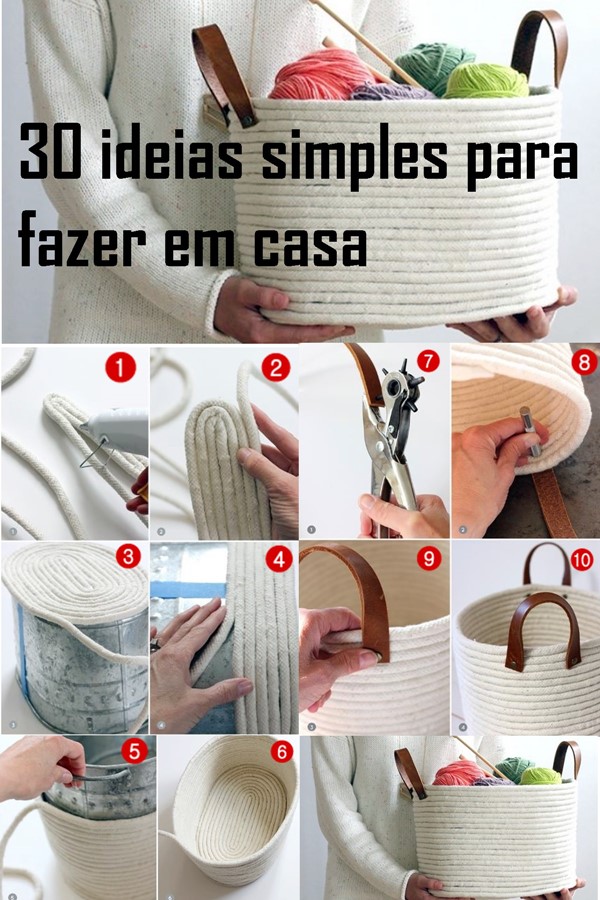 30 ideias simples para fazer em casa

1
2
7
8
3
4
9
10
5
6