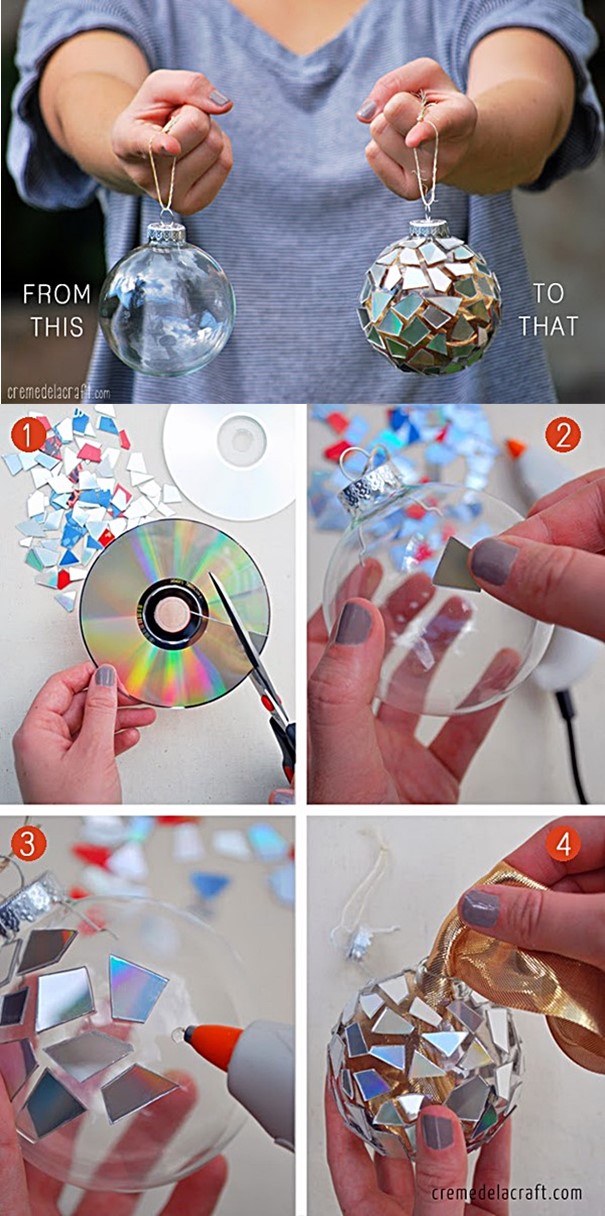 FROM THIS

TO THAT

cremedelacraft.com

1

2

3

4

cremedelacraft.com